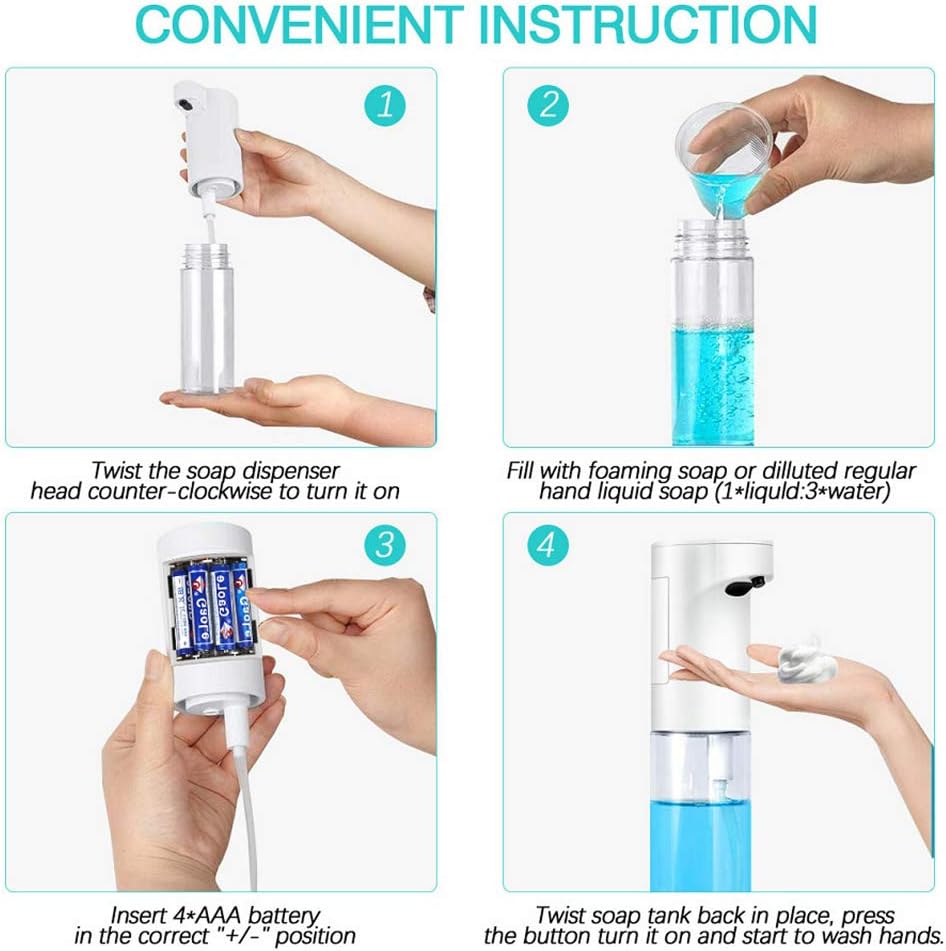 CONVENIENT INSTRUCTION

1

Twist the soap dispenser head counter-clockwise to turn it on

2

Fill with foaming soap or dilluted regular hand liquid soap (1*liquld:3*water)

3

Insert 4*AAA battery in the correct "+/-" position

4

Twist soap tank back in place, press the button turn it on and start to wash hands.