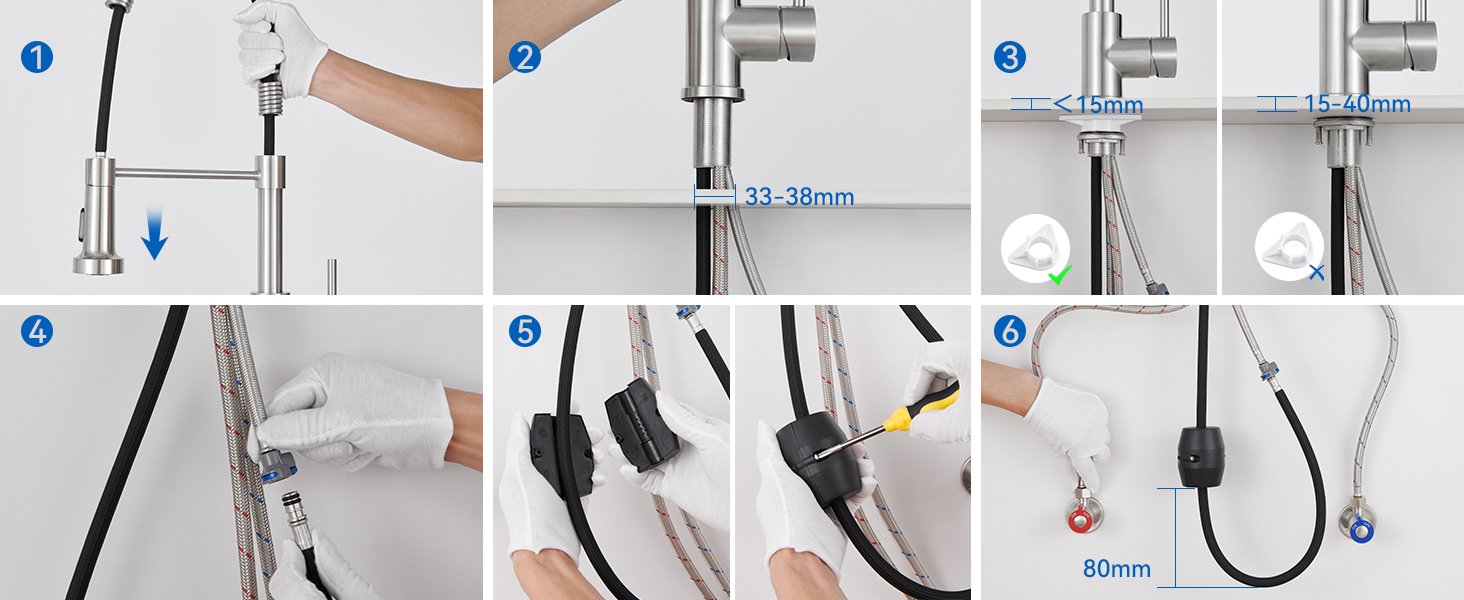 1

2

33-38mm

3

<15mm

15-40mm

4

5

6

80mm